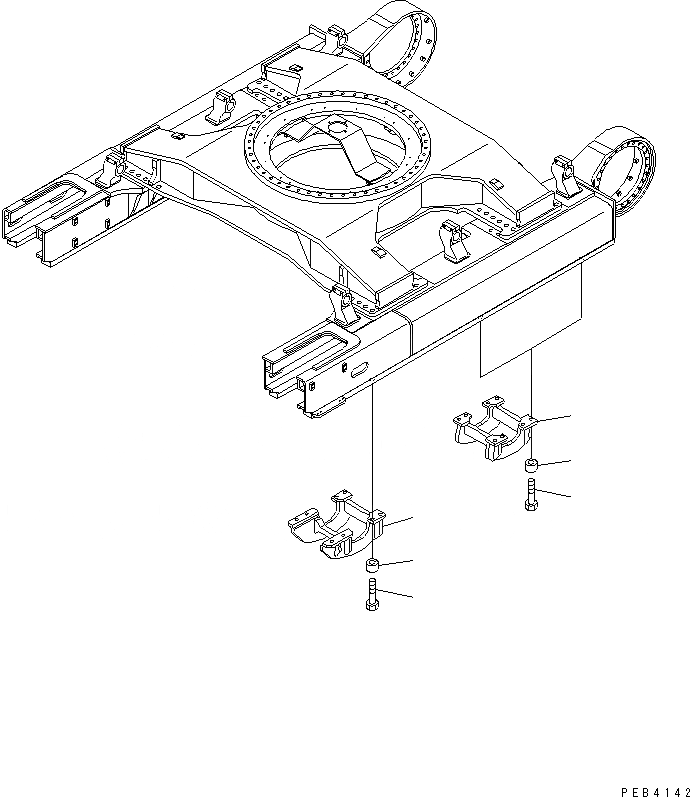 PEB4142