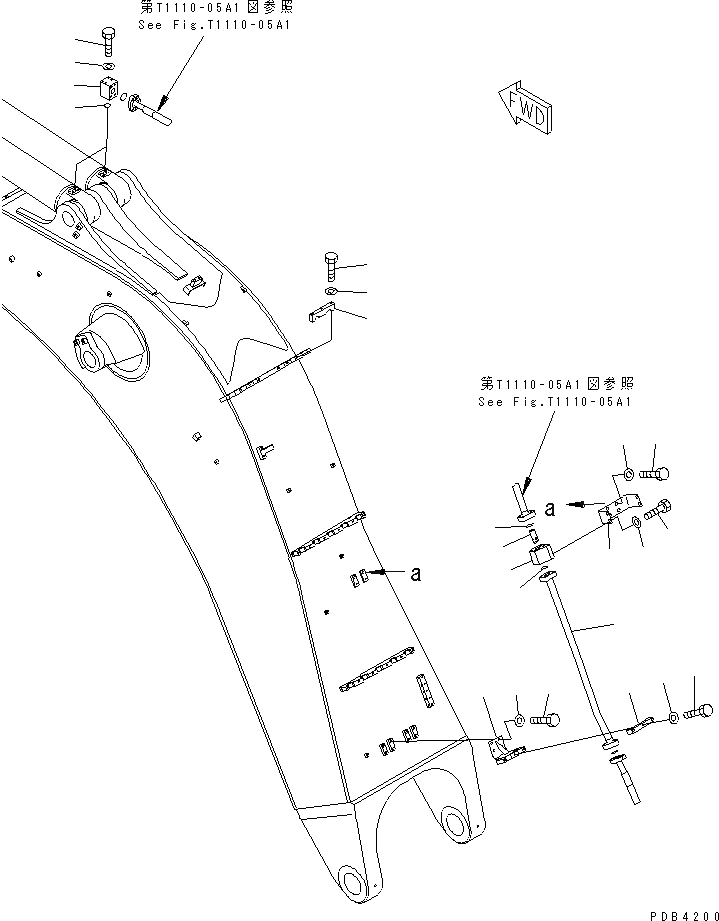 第T1110-05A1図参照
See Fig.T1110-05A1

FWD

第T1110-05A1図参照
See Fig.T1110-05A1

a

a

PDB4200