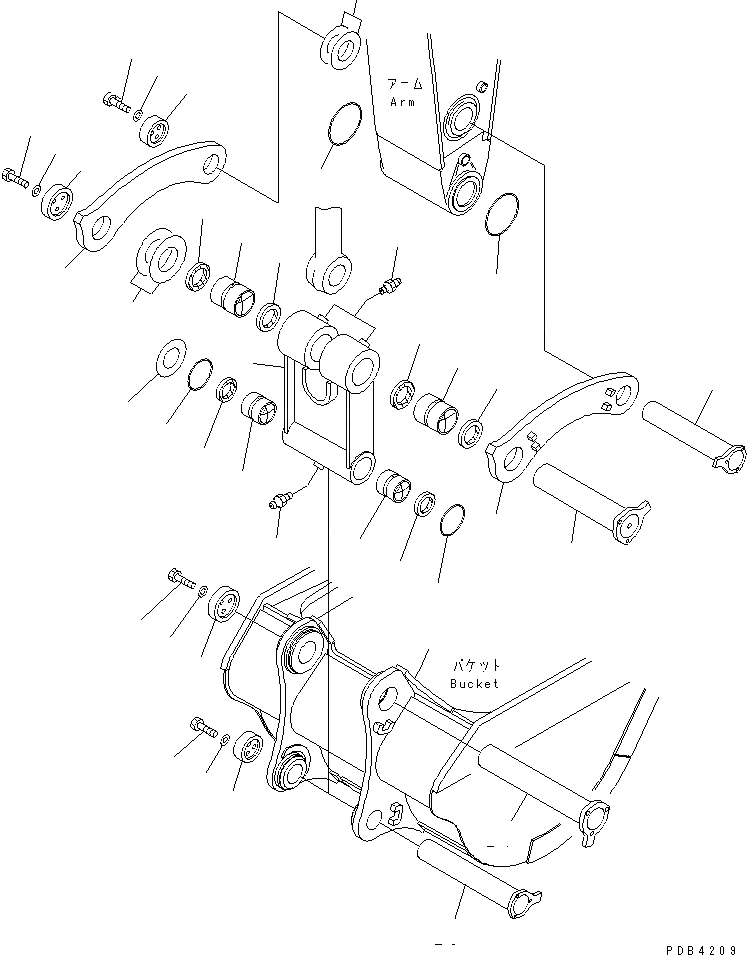 アーム
Arm

バケット
Bucket

PDB4209