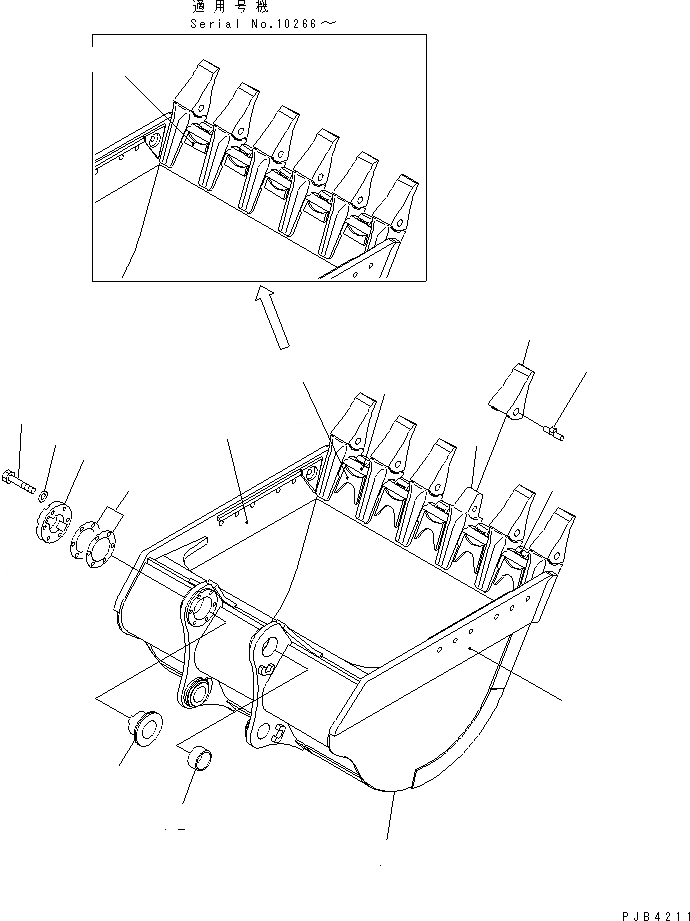 適用号機
Serial No.10266～

PJB4211