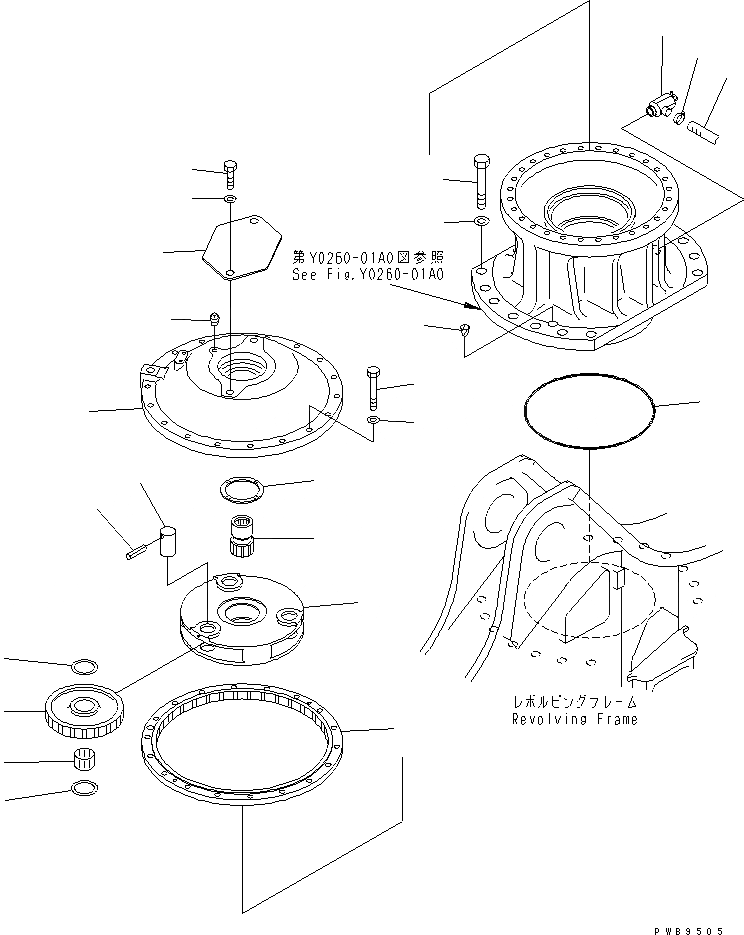 第Y0260-01A0図参照
See Fig.Y0260-01A0

レボルビングフレーム
Revolving Frame

PWB9505