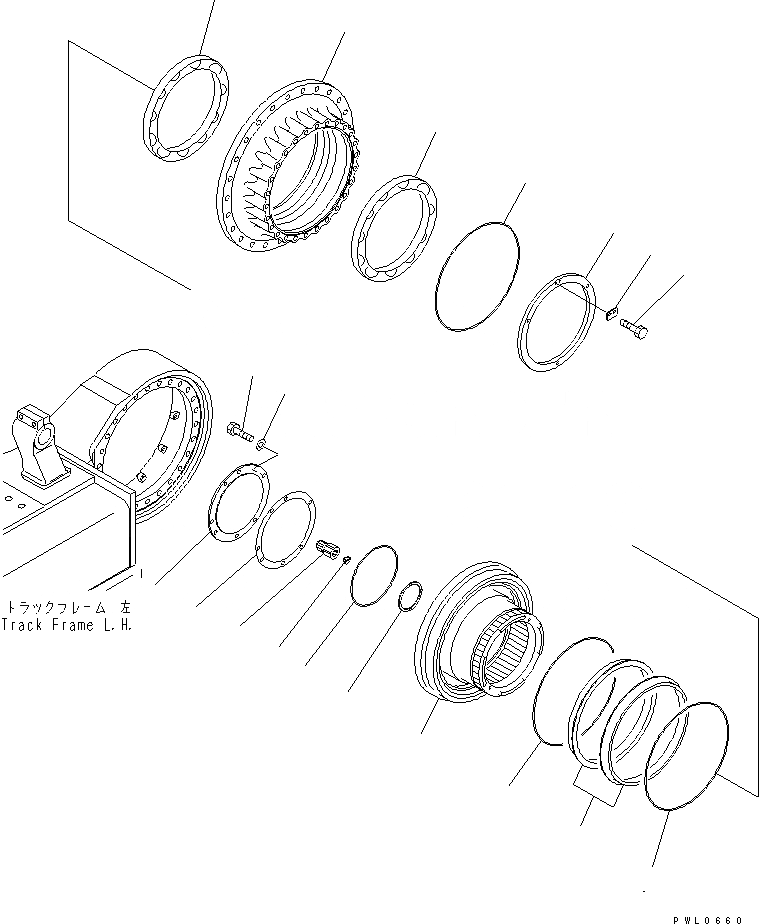 トラックフレーム 左
Track Frame L.H.

PWL0660