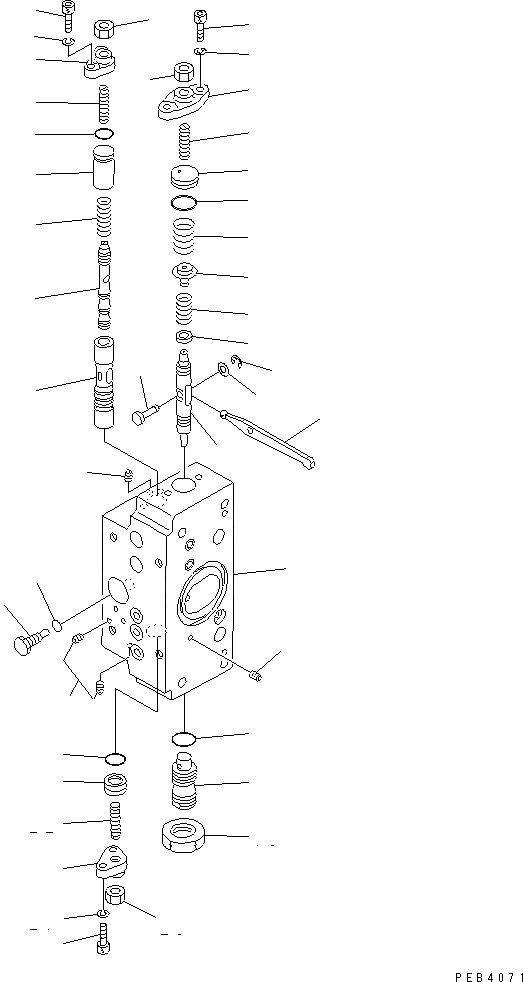 PEB4071