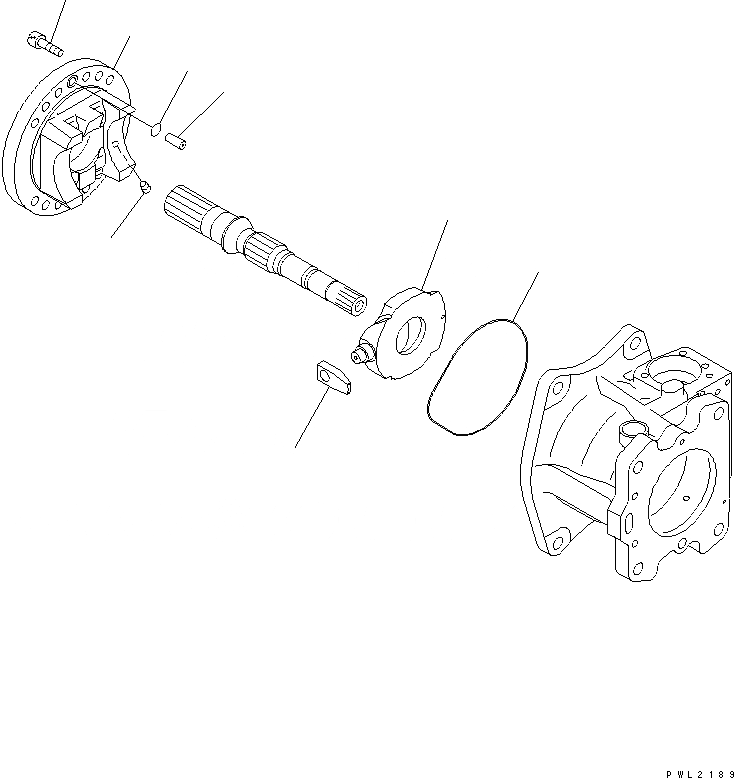 PWL2189