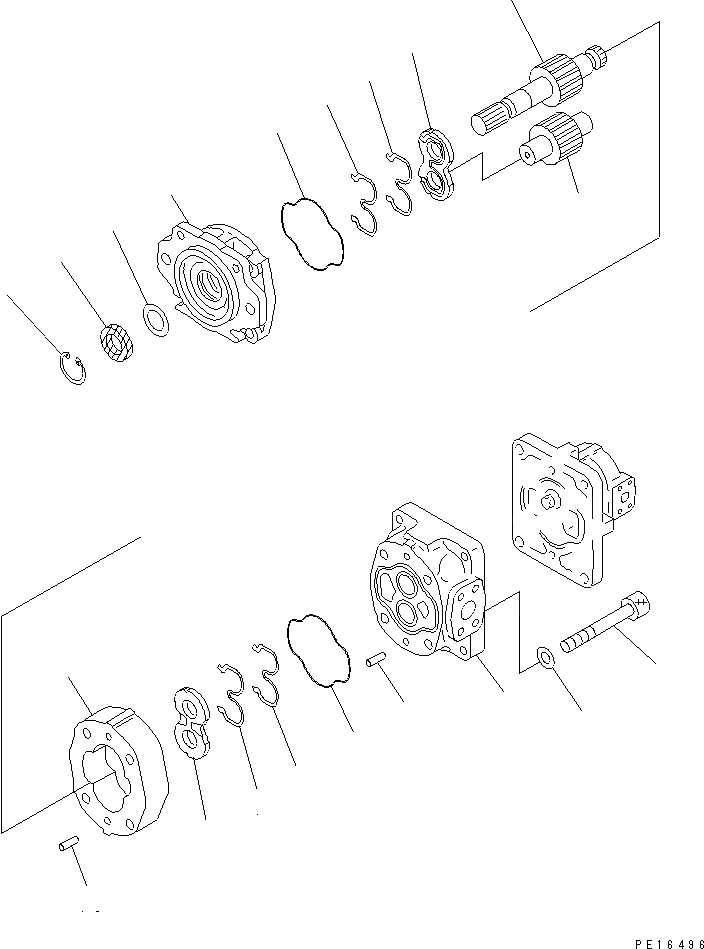 PE16496