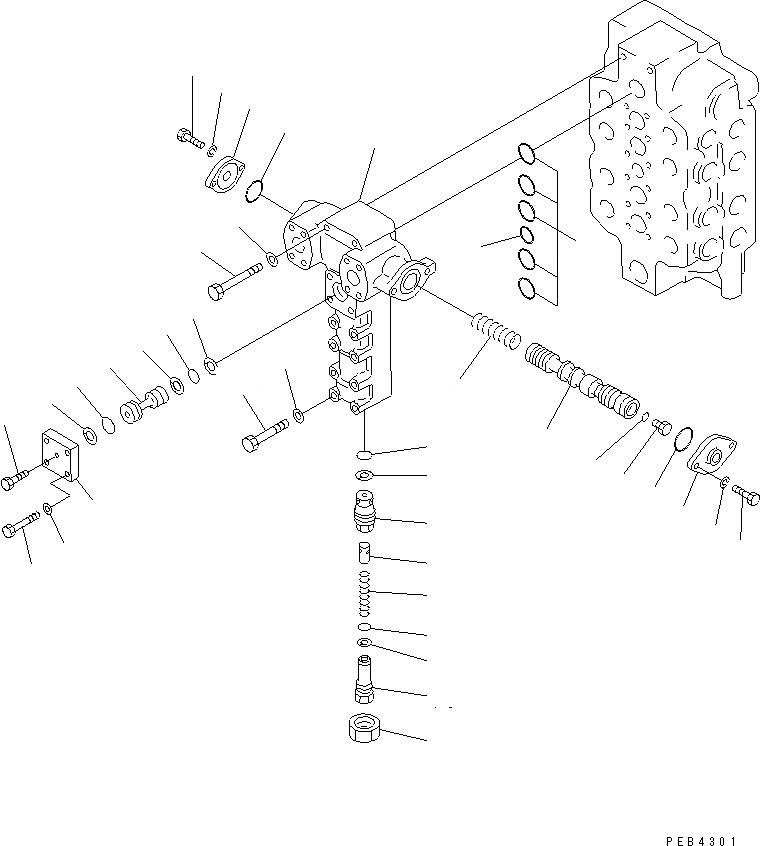 PEB4301