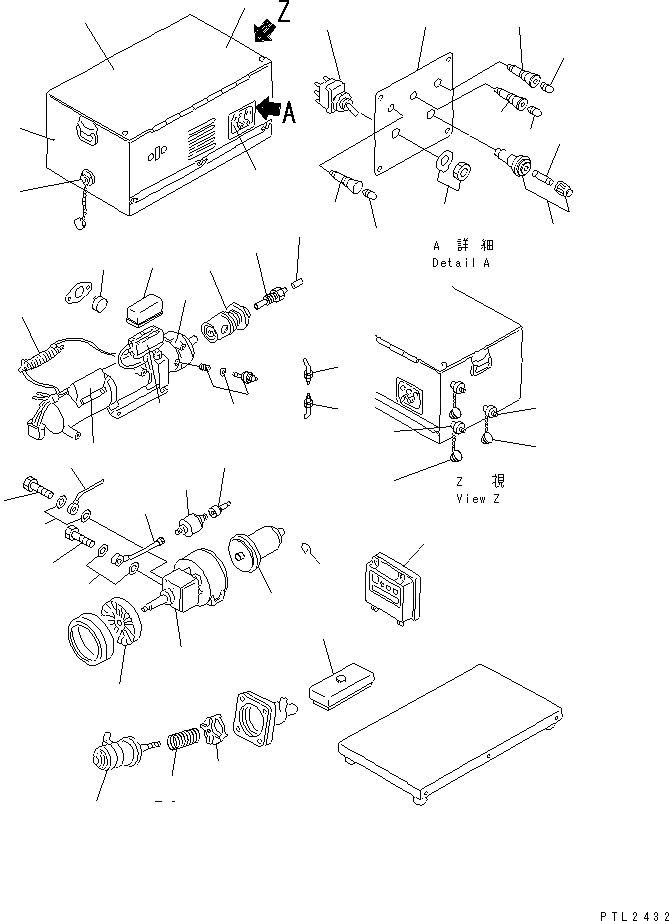 Z
A
A 詳 細
Detail A
Z 視
View Z
PTL2432