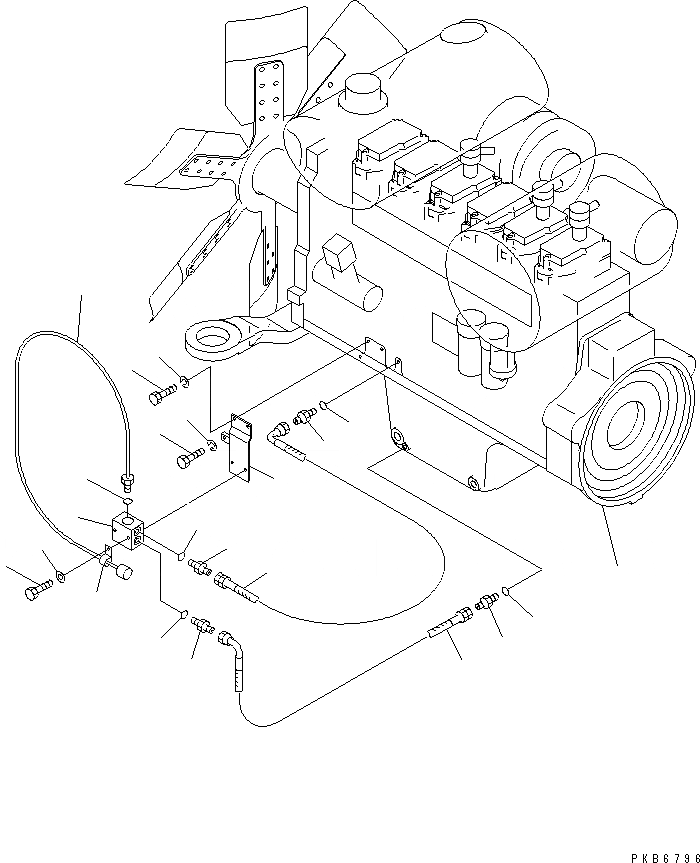 PKB6796