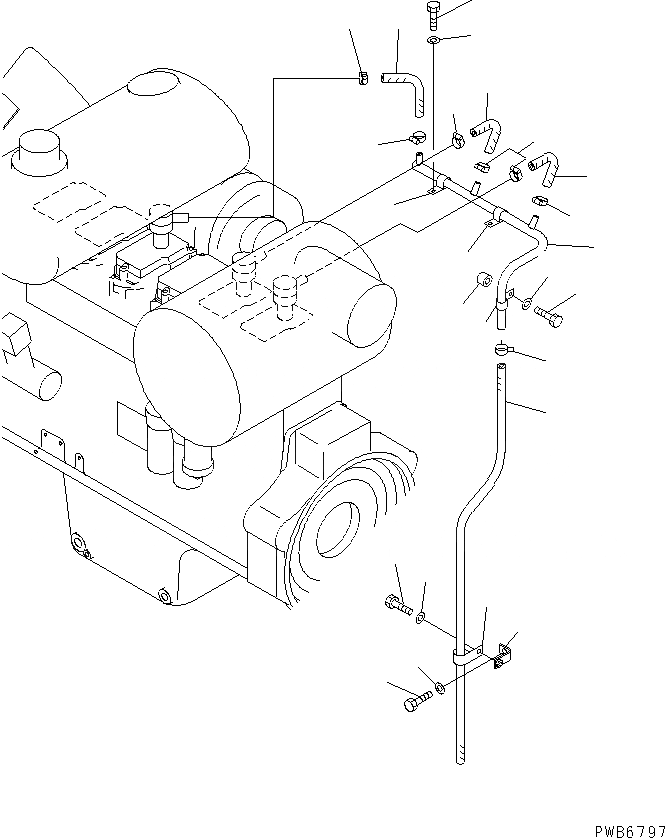 PWB6797