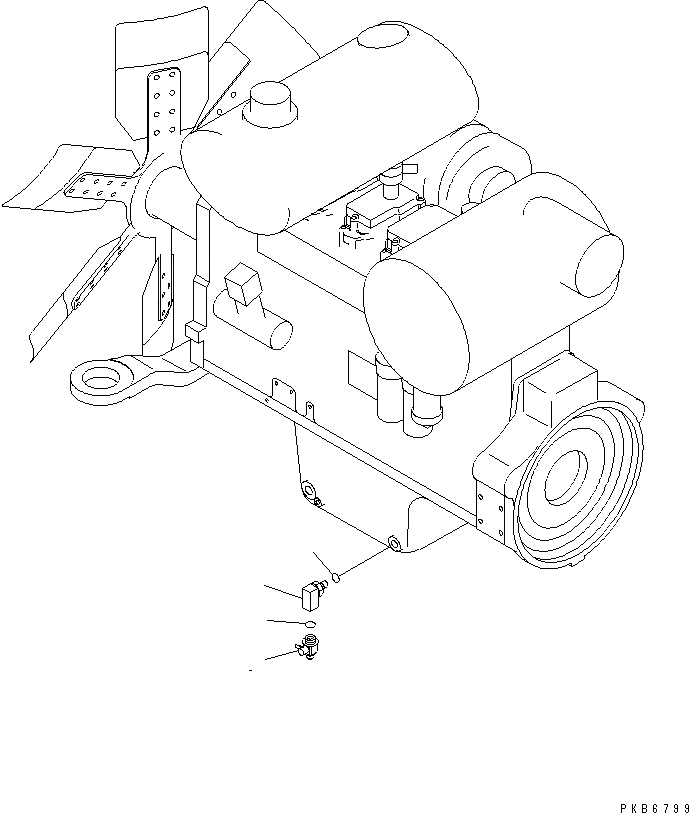 PKB6799