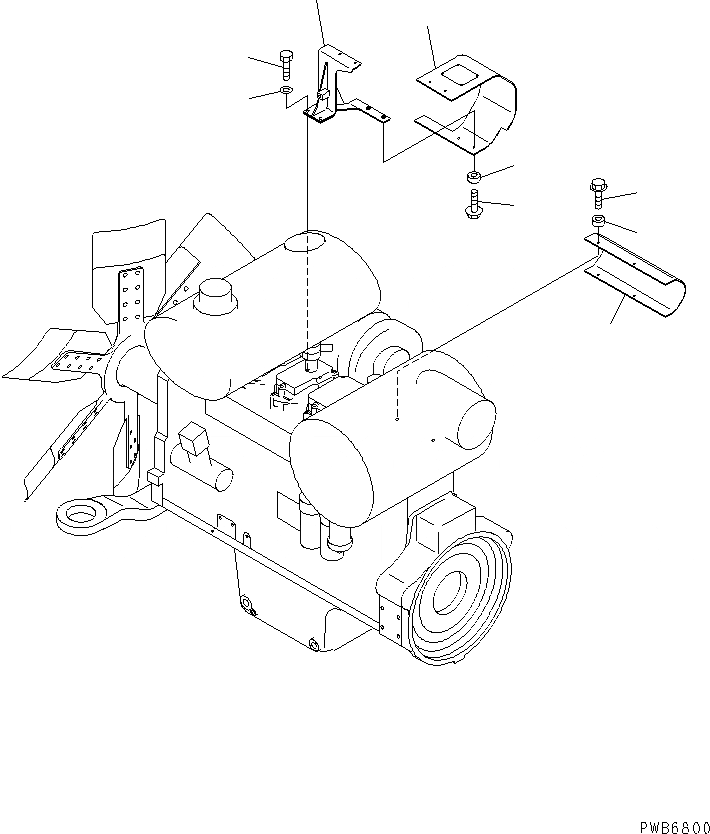 PWB6800