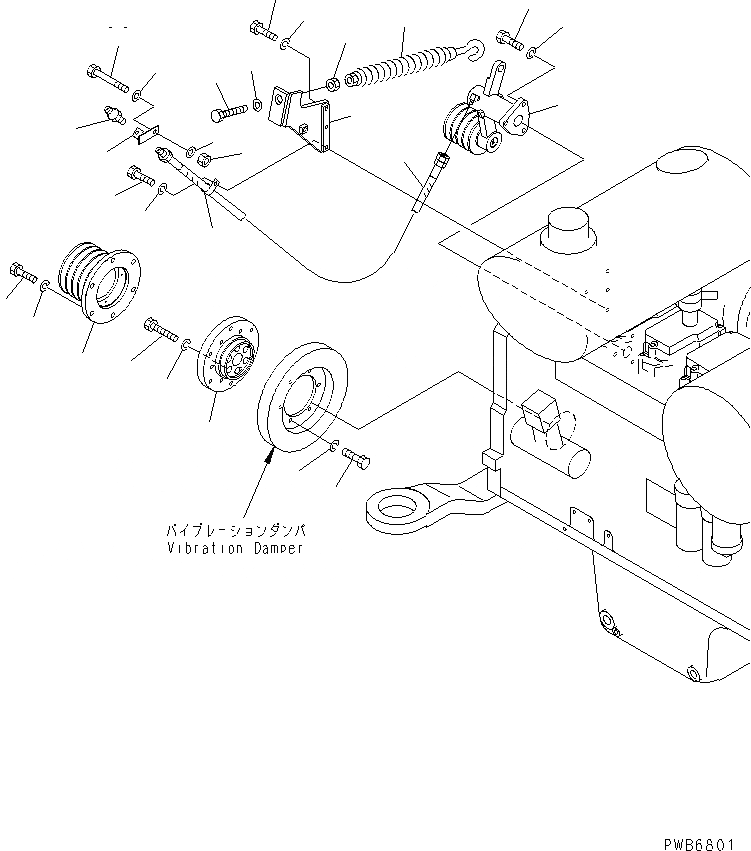 バイブレーションダンパ
Vibration Damper

PWB6801