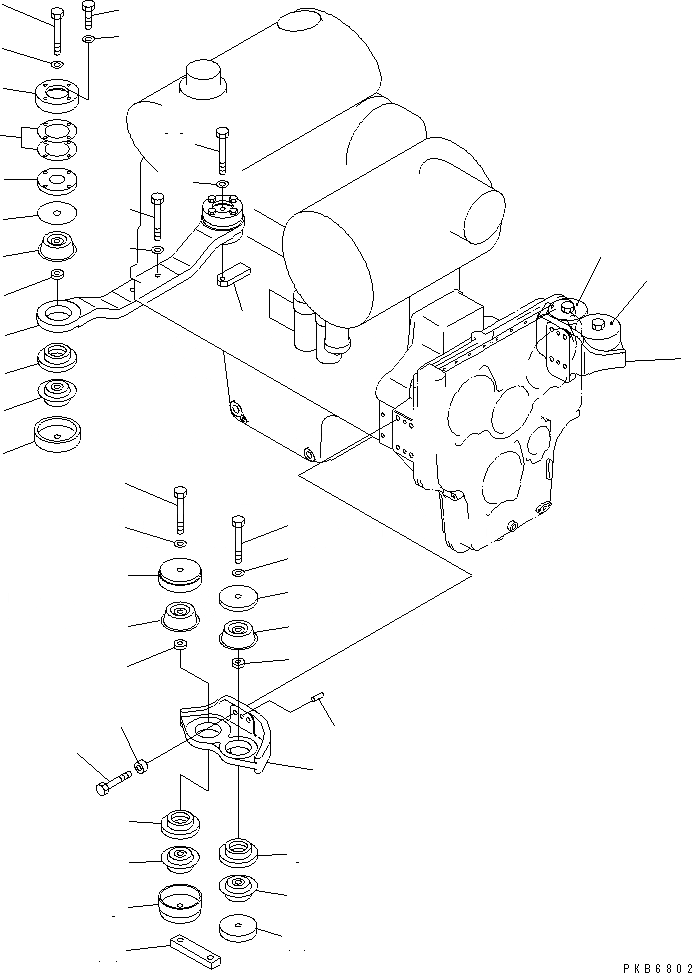 PKB6802