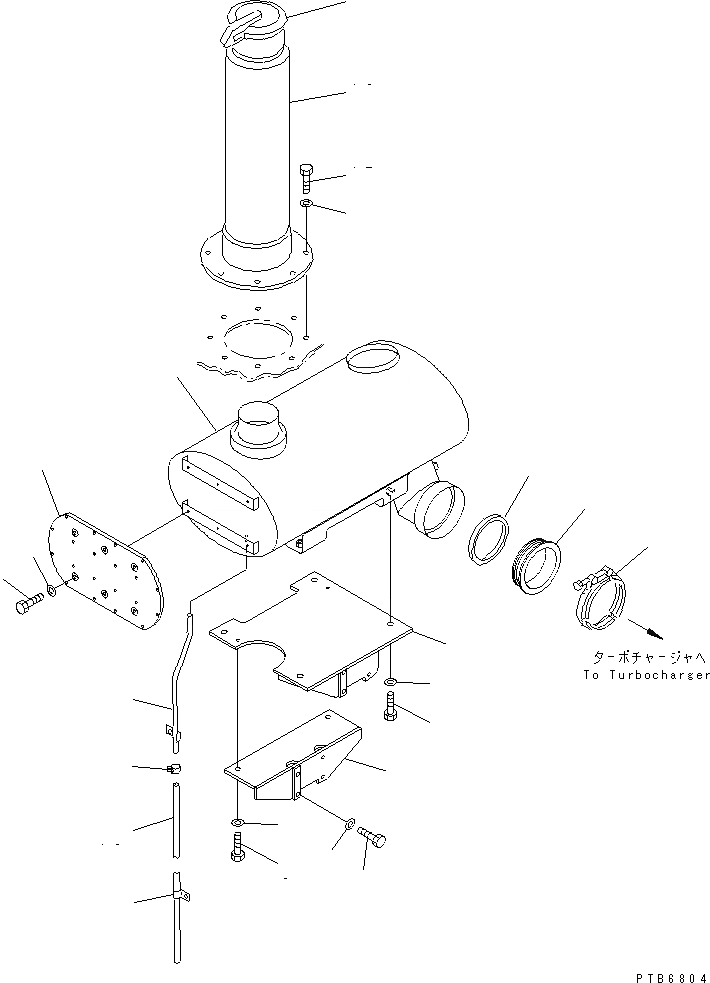 ターボチャージャへ
To Turbocharger

PTB6804