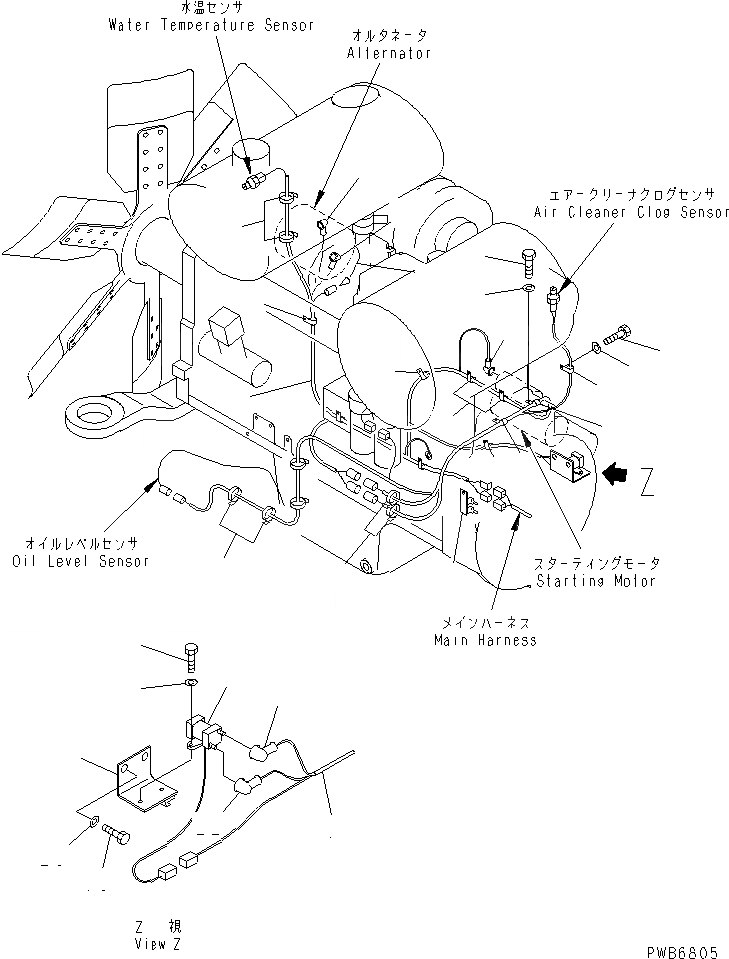 水温センサ
Water Temperature Sensor

オルタネータ
Alternator

エアークリーナクログセンサ
Air Cleaner Clog Sensor

Z

オイルレベルセンサ
Oil Level Sensor

スターティングモータ
Starting Motor

メインハーネス
Main Harness

Z 視
View Z

PWB6805