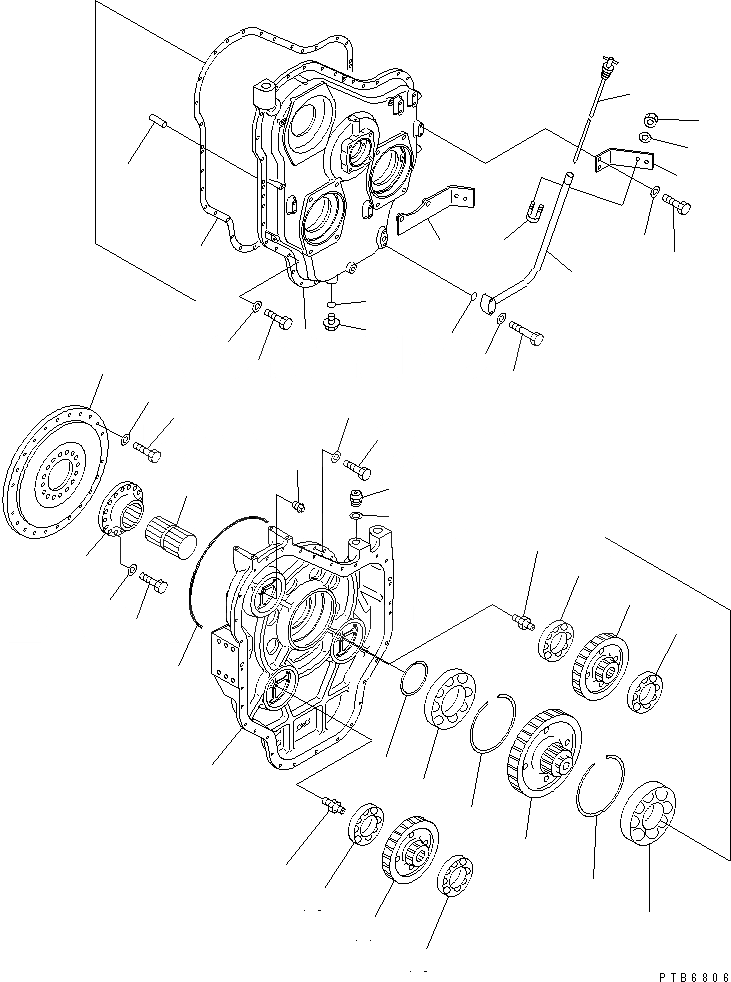 PTB6806