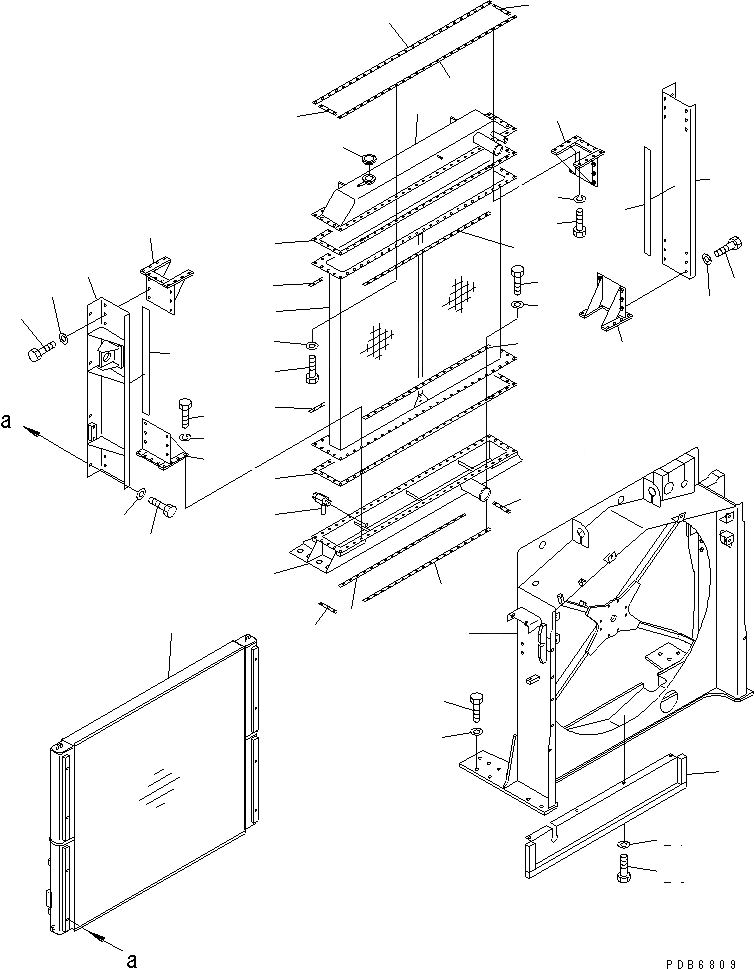 a

a

PDB6809