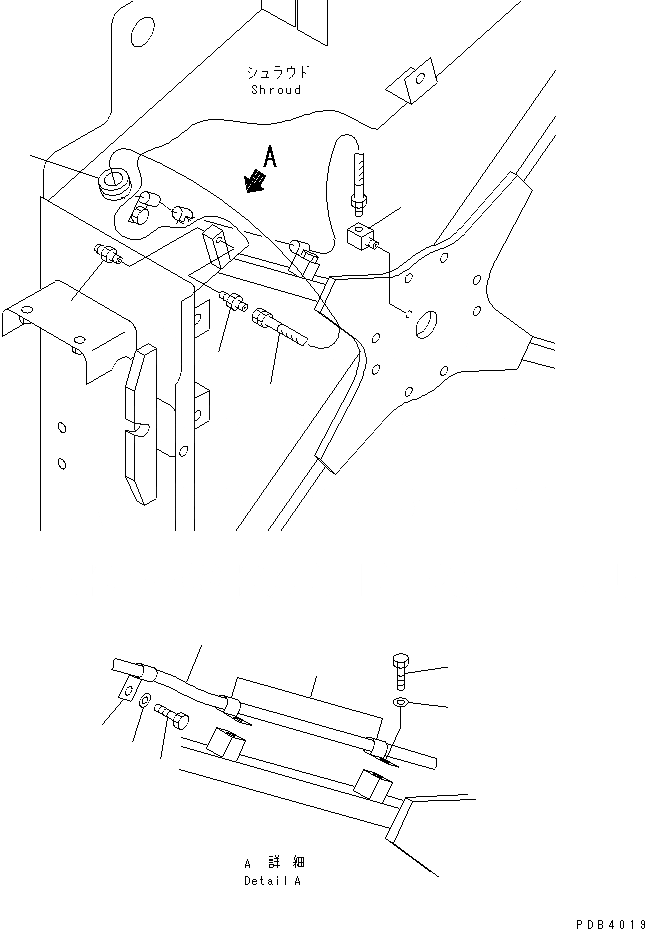 シュラウド
Shroud

A

A 詳細
Detail A

PDB4019