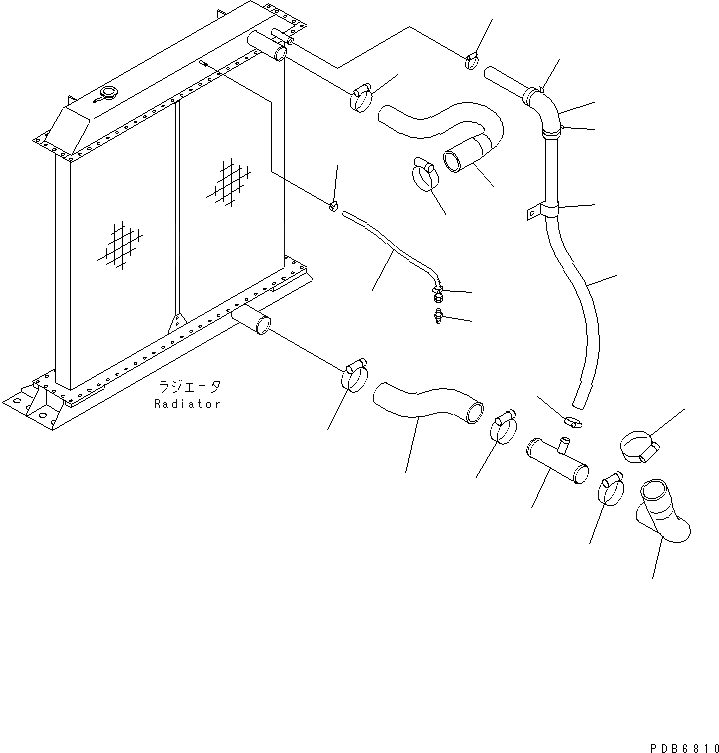 ラジエータ
Radiator

PDB6810