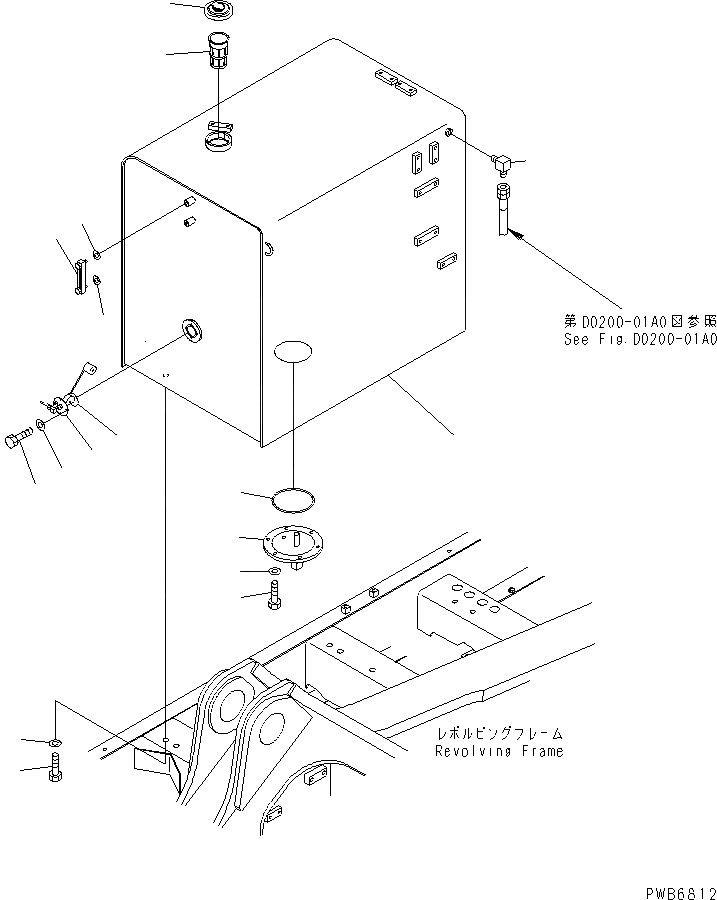 第D0200-01A0図参照
See Fig.D0200-01A0

レボルビングフレーム
Revolving Frame

PWB6812