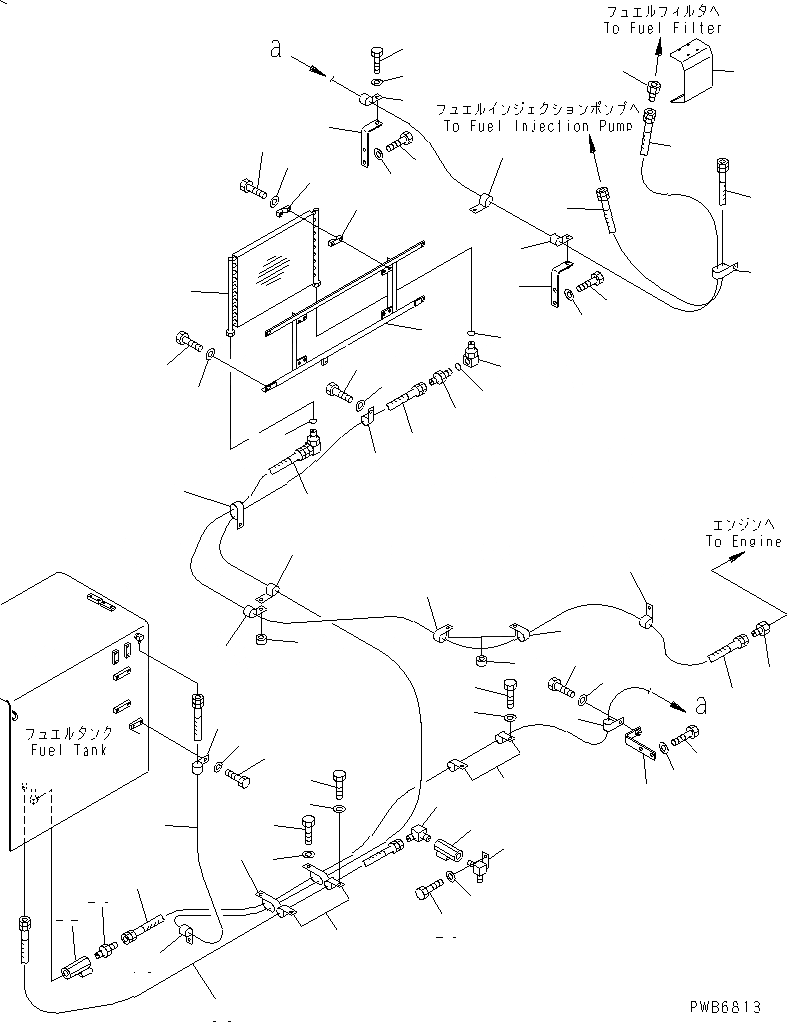 フュエルフィルタへ
To Fuel Filter

a

フュエルインジェクションポンプへ
To Fuel Injection Pump

エンジンへ
To Engine

a

フュエルタンク
Fuel Tank

PWB6813