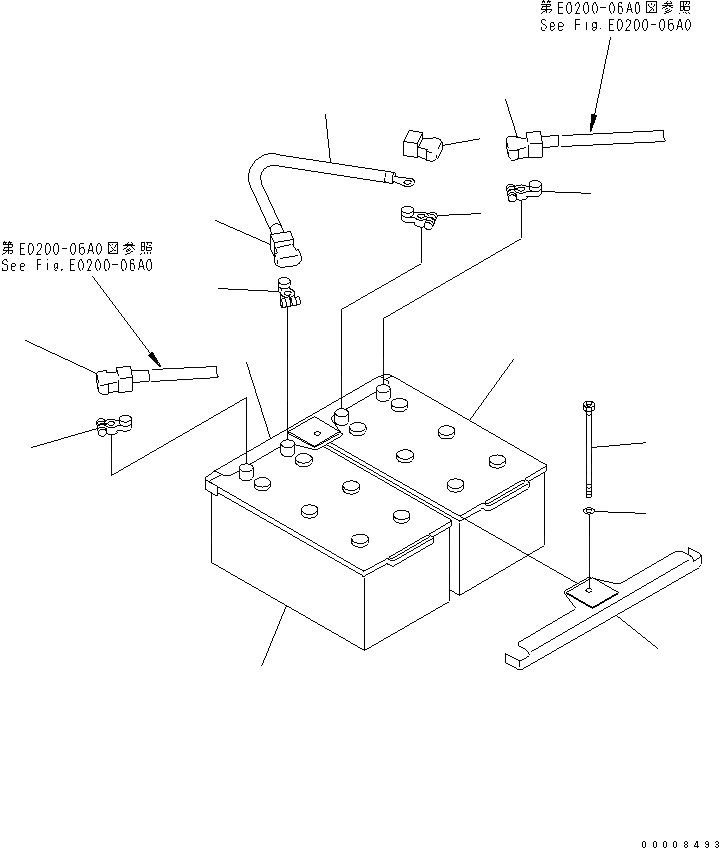 第E0200-06A0図参照
See Fig.E0200-06A0

第E0200-06A0図参照
See Fig.E0200-06A0

00008493