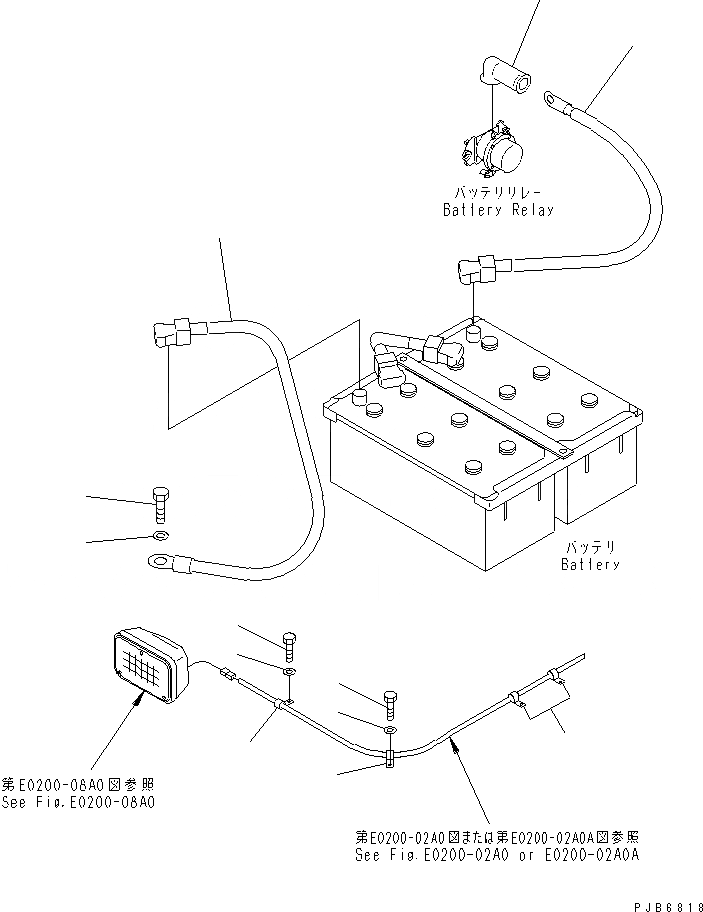 バッテリリレー
Battery Relay

バッテリ
Battery

第E0200-08A0図参照
See Fig.E0200-08A0

第E0200-02A0図または第E0200-02A0A図参照
See Fig.E0200-02A0 or E0200-02A0A

PJB6818