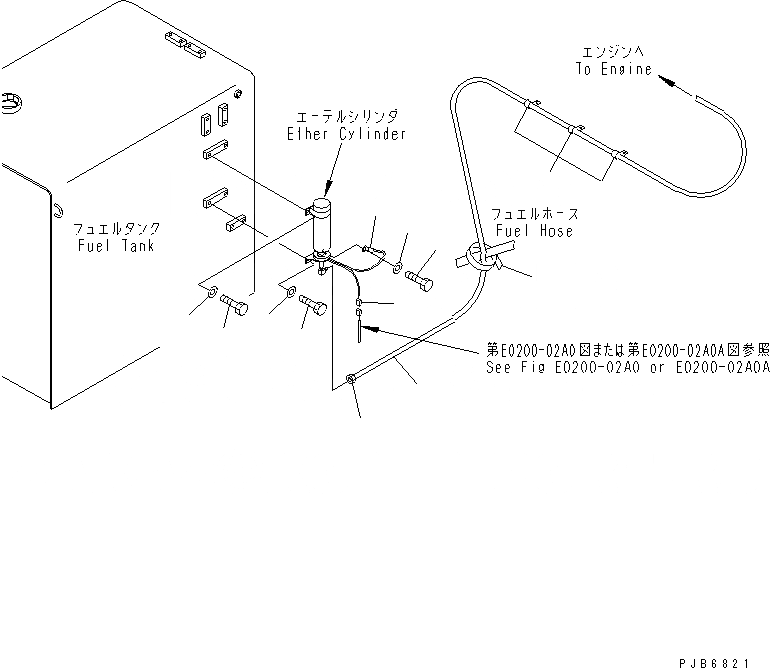 エンジンへ
To Engine

エーテルシリンダ
Ether Cylinder

フュエルタンク
Fuel Tank

フュエルホース
Fuel Hose

第E0200-02A0図または第E0200-02A0A図参照
See Fig E0200-02A0 or E0200-02A0A

PJB6821