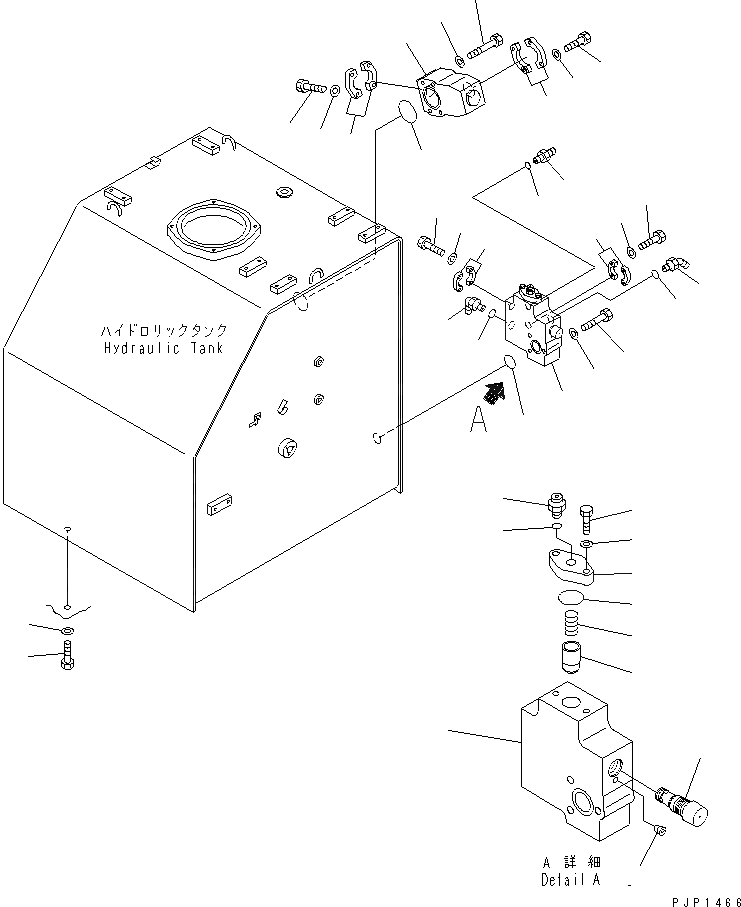 ハイドロリックタンク
Hydraulic Tank

A

A 詳細
Detail A

PJP1466