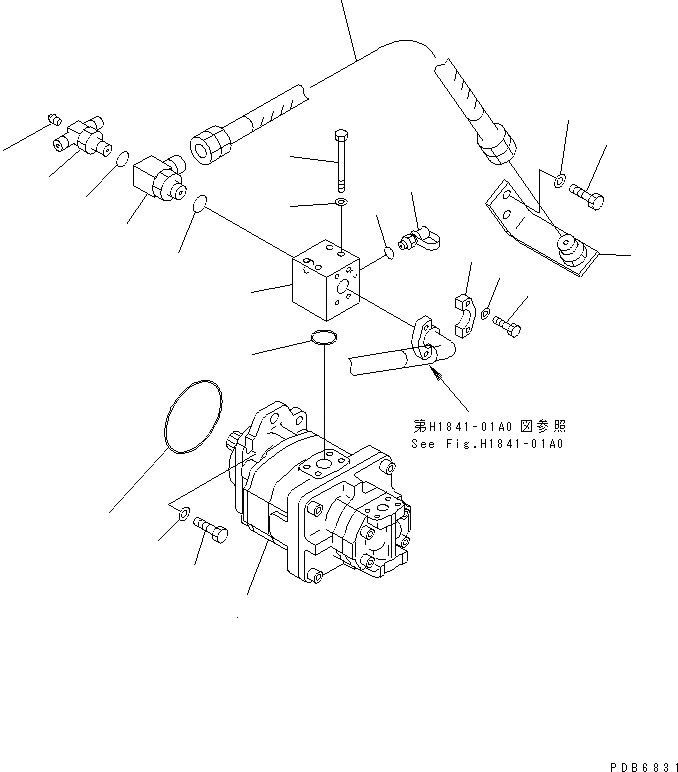 第H1841-01A0 図参照
See Fig.H1841-01A0

PDB6831