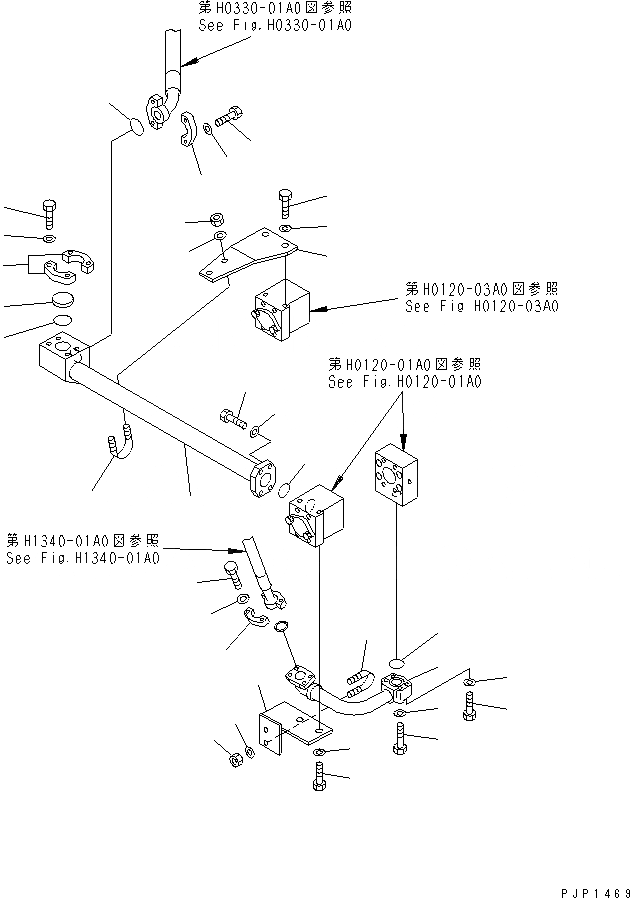 第H0330-01A0図参照
See Fig.H0330-01A0

第H0120-03A0図参照
See Fig H0120-03A0

第H0120-01A0図参照
See Fig.H0120-01A0

第H1340-01A0図参照
See Fig.H1340-01A0

PJP1469