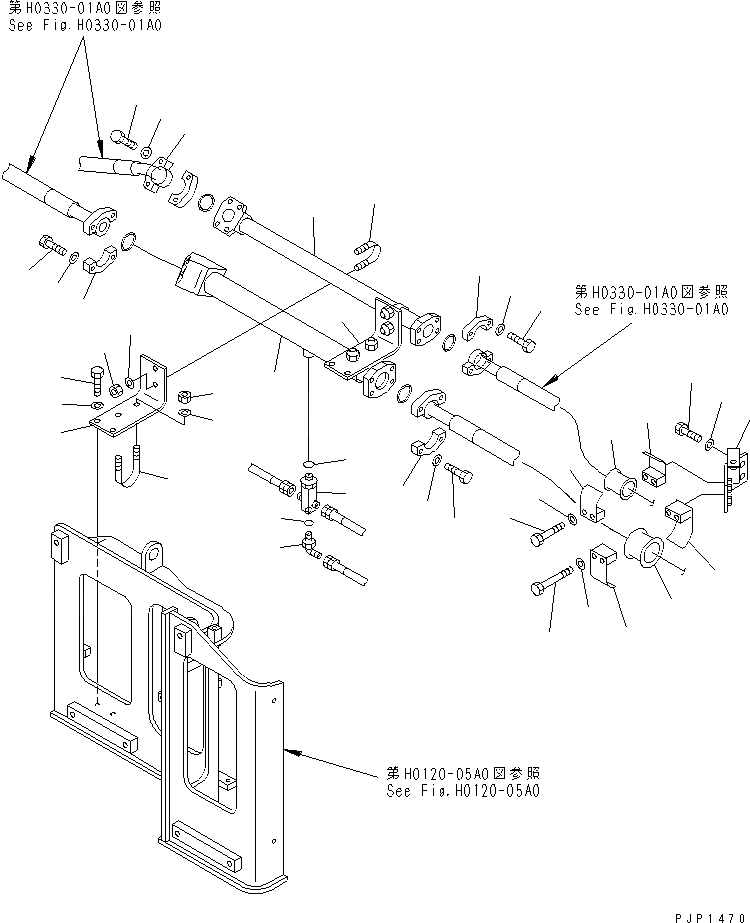 第H0330-01A0図参照
See Fig.H0330-01A0

第H0330-01A0図参照
See Fig.H0330-01A0

第H0120-05A0図参照
See Fig.H0120-05A0

PJP1470