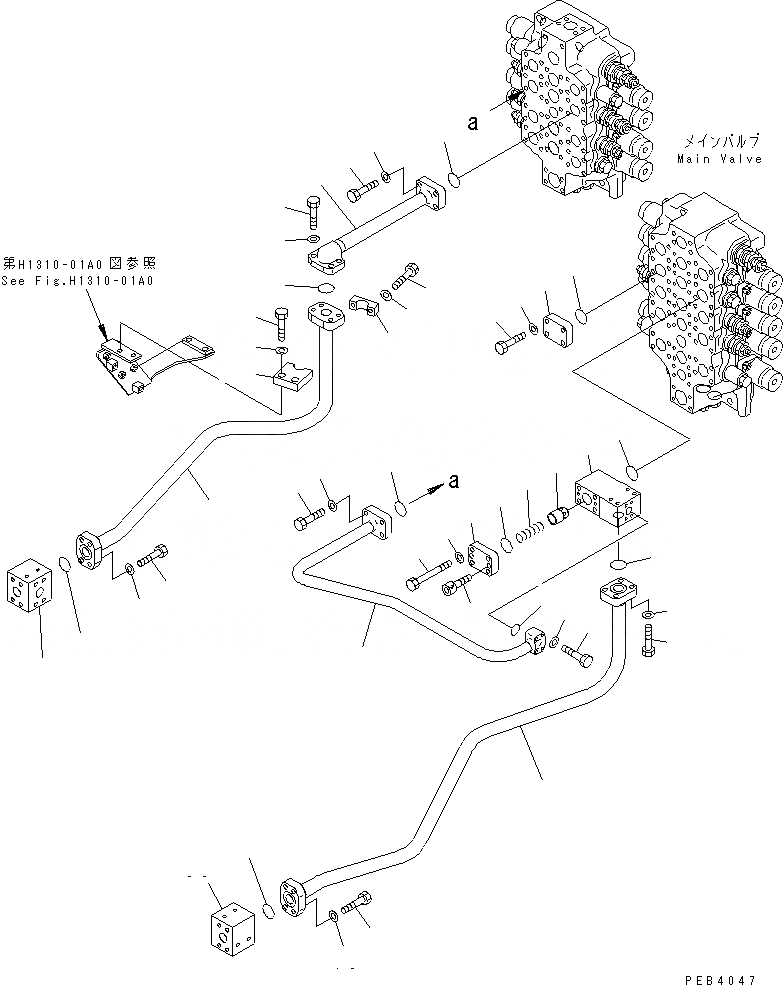 a

メインバルブ
Main Valve

第H1310-01A0図参照
See Fig.H1310-01A0

a

PEB4047