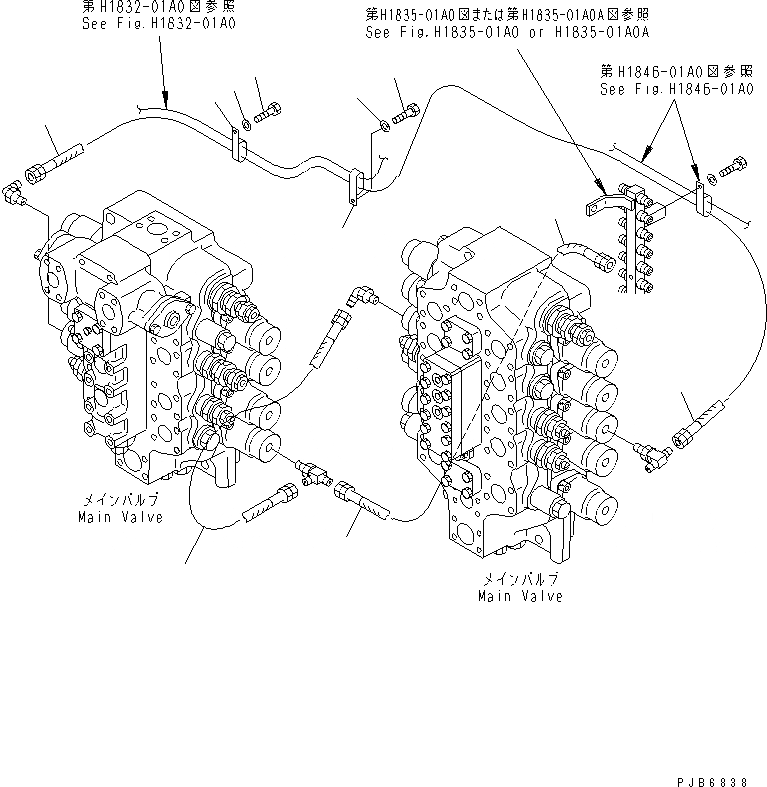 第H1832-01A0図参照
See Fig.H1832-01A0

第H1835-01A0図または第H1835-01A0A図参照
See Fig.H1835-01A0 or H1835-01A0A

第H1846-01A0図参照
See Fig.H1846-01A0

メインバルブ
Main Valve

メインバルブ
Main Valve

PJB6838