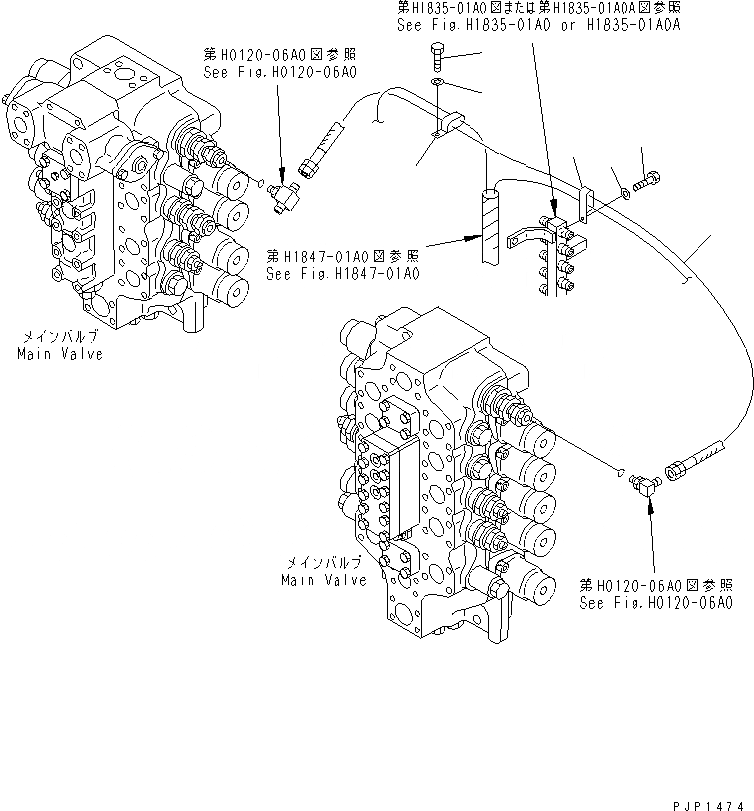 第H1835-01A0図または第H1835-01A0A図参照
See Fig.H1835-01A0 or H1835-01A0A

第H0120-06A0図参照
See Fig.H0120-06A0

第H1847-01A0図参照
See Fig.H1847-01A0

メインバルブ
Main Valve

メインバルブ
Main Valve

第H0120-06A0図参照
See Fig.H0120-06A0

PJP1474