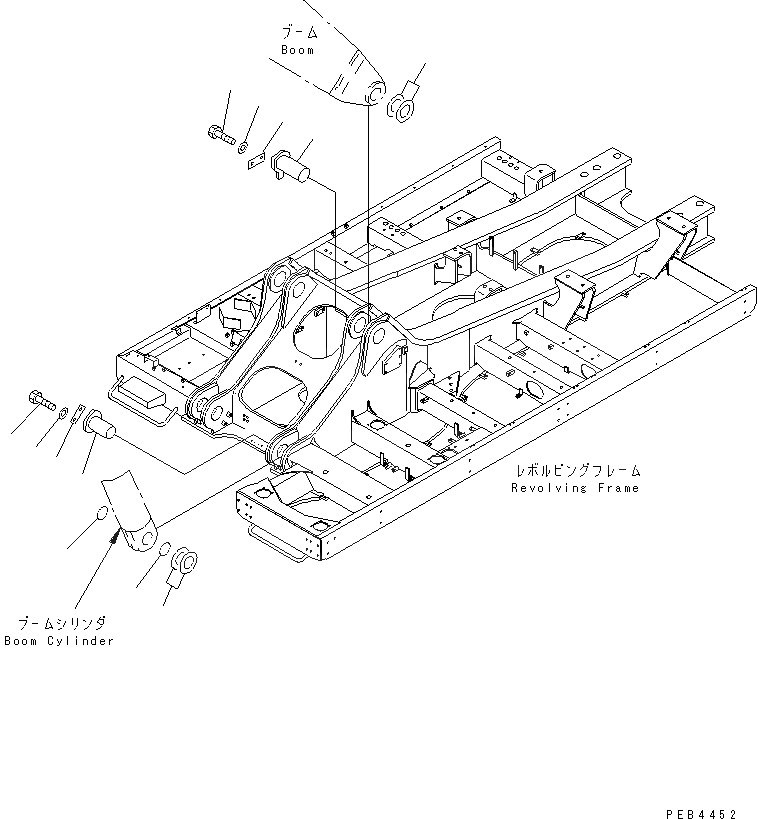 ブーム
Boom

レボルビングフレーム
Revolving Frame

ブームシリンダ
Boom Cylinder

PEB4452