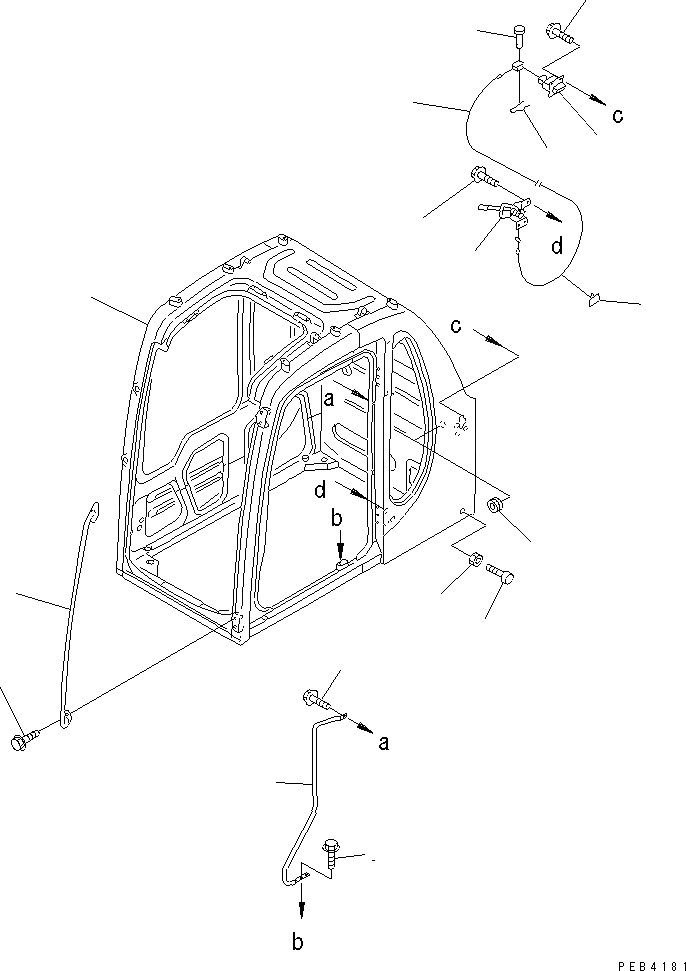 c
d
c
a
d
b
a
b
PEB4181