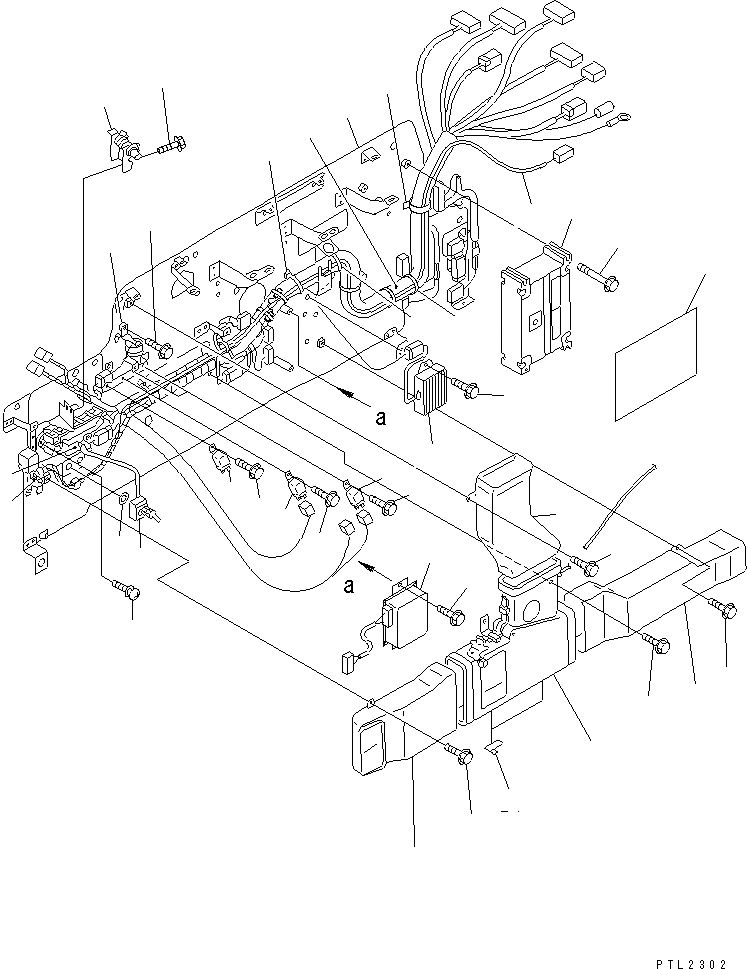 a

a

PTL2302