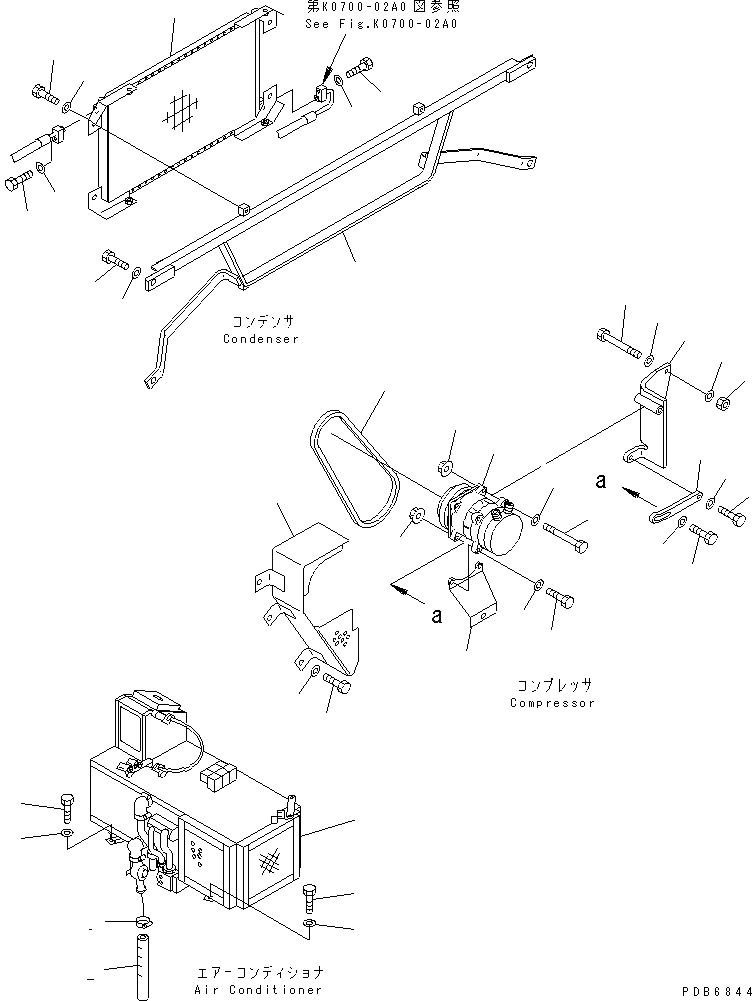 第K0700-02A0 図参照
See Fig.K0700-02A0

コンデンサ
Condenser

a

a

コンプレッサ
Compressor

エアーコンディショナ
Air Conditioner

PDB6844