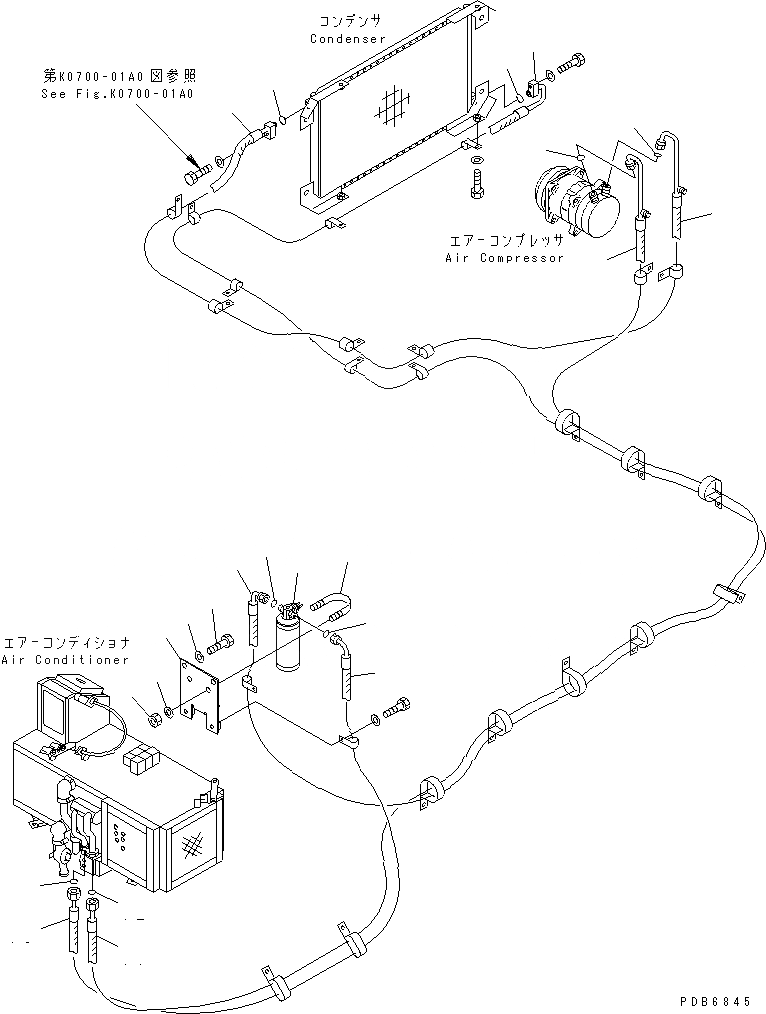 コンデンサ
Condenser

第K0700-01A0 図参照
See Fig.K0700-01A0

エアーコンプレッサ
Air Compressor

エアーコンディショナ
Air Conditioner

PDB6845