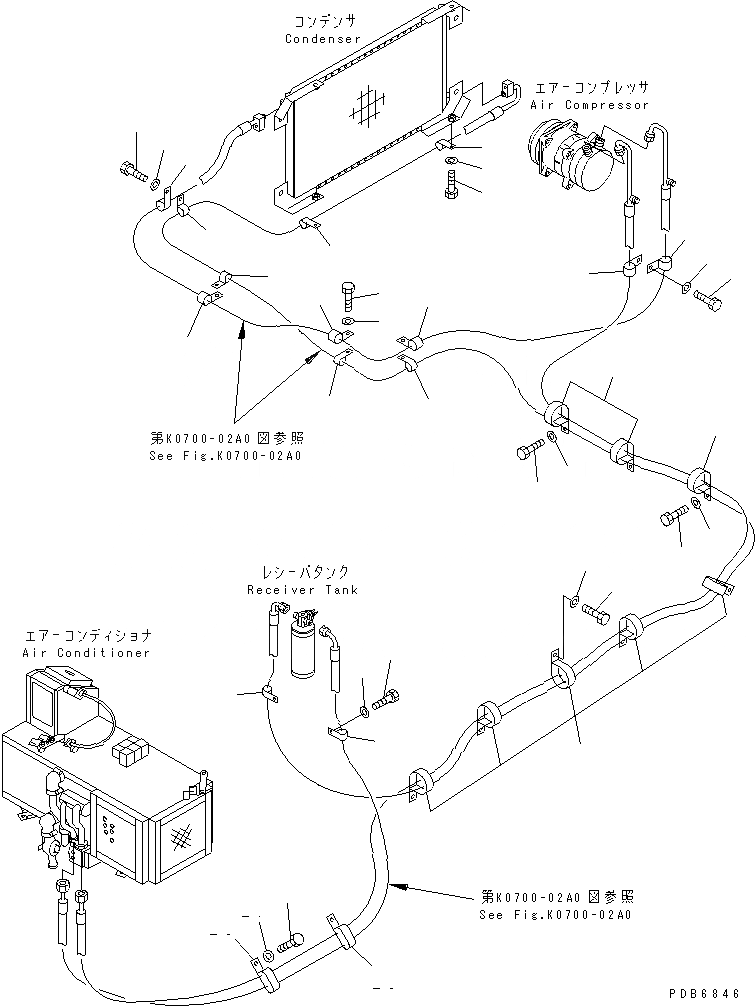 コンデンサ
Condenser

エアーコンプレッサ
Air Compressor

第K0700-02A0図参照
See Fig.K0700-02A0

レシーバタンク
Receiver Tank

エアーコンディショナ
Air Conditioner

第K0700-02A0図参照
See Fig.K0700-02A0

PDB6846