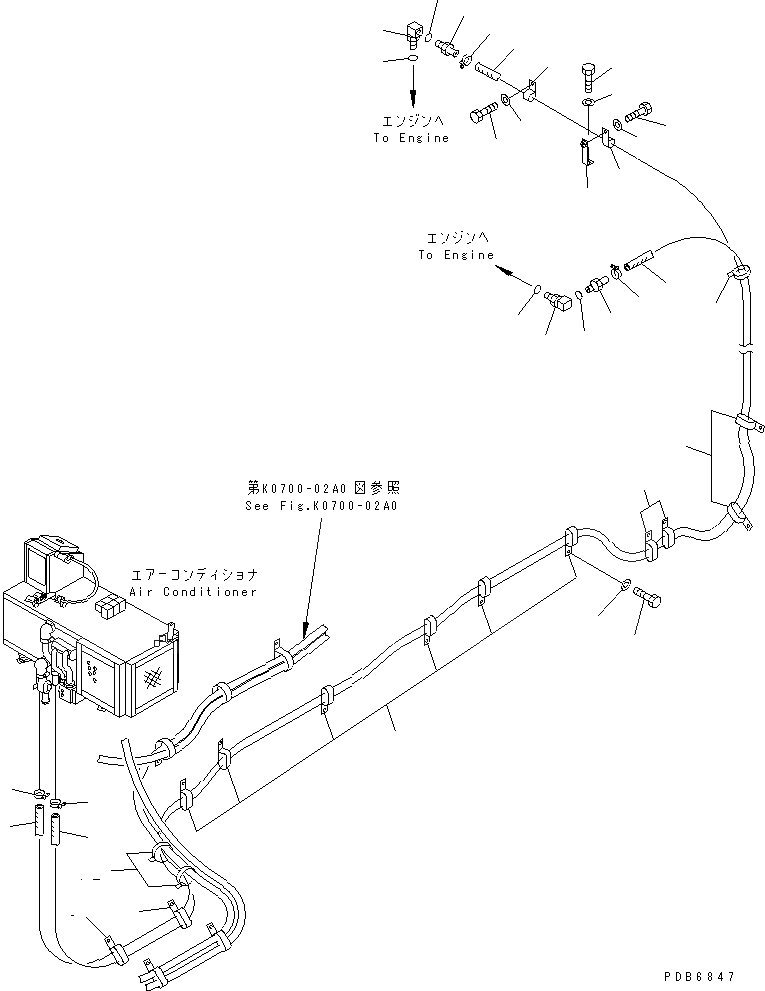 エンジンへ
To Engine

エンジンへ
To Engine

第K0700-02A0 図参照
See Fig.K0700-02A0

エアーコンディショナ
Air Conditioner

PDB6847