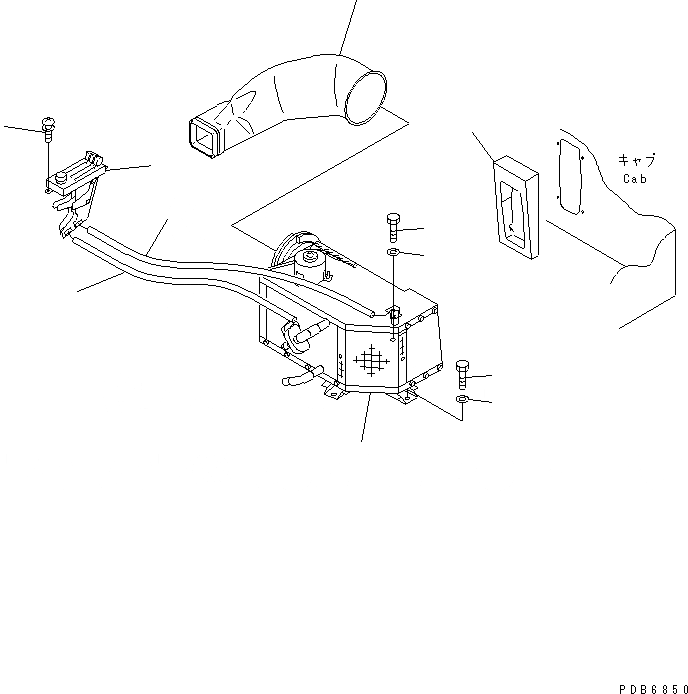 キャブ
Cab

PDB6850