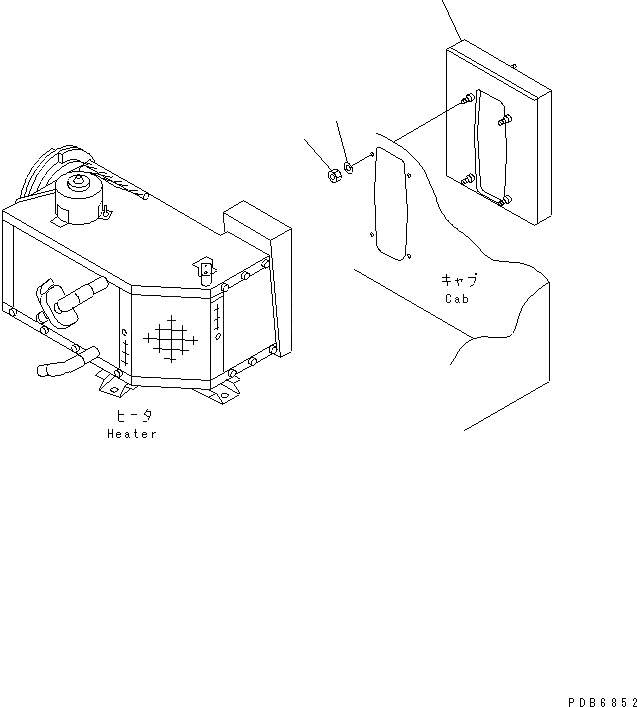 キャブ
Cab

ヒータ
Heater

PDB6852