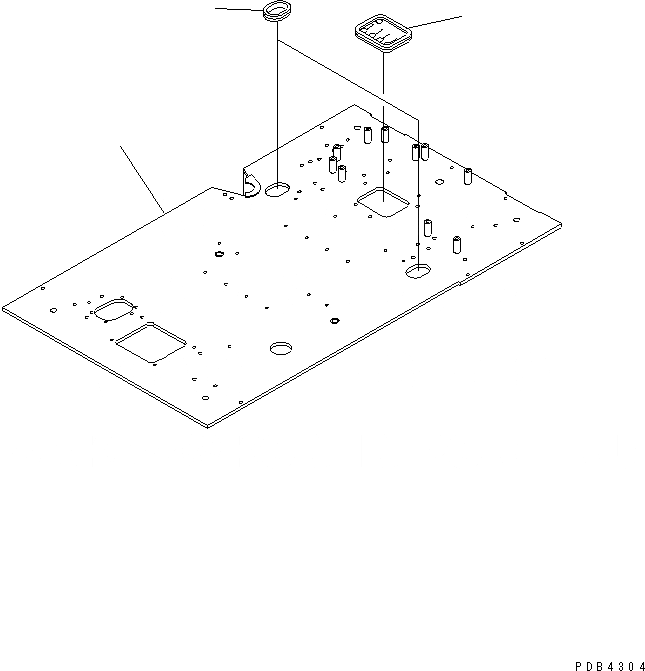 PDB4304