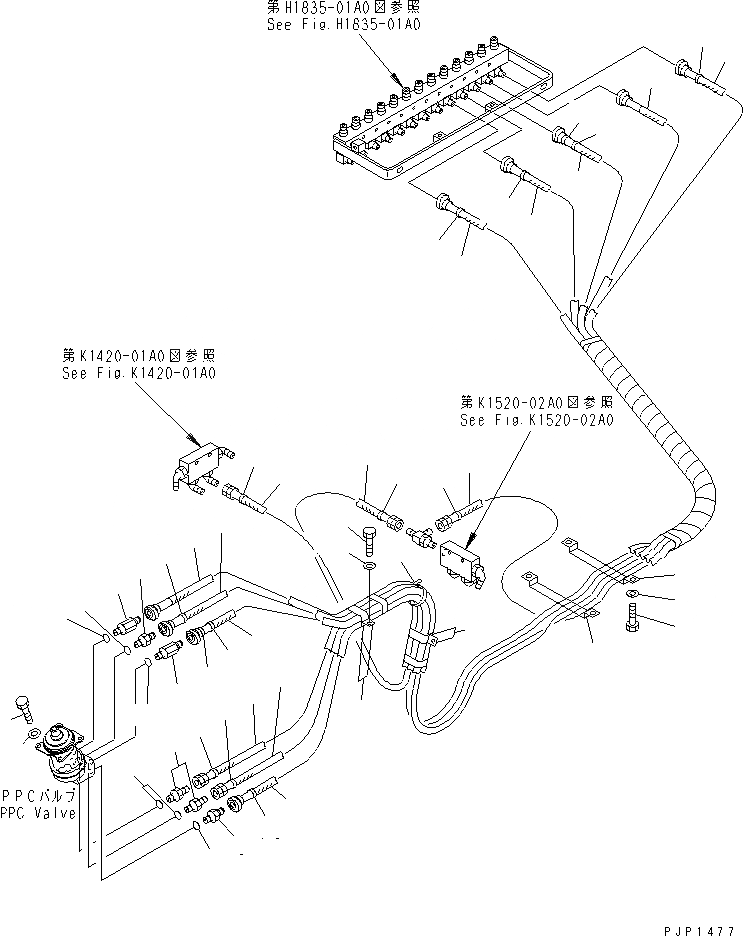 第H1835-01A0図参照
See Fig.H1835-01A0

第K1420-01A0図参照
See Fig.K1420-01A0

第K1520-02A0図参照
See Fig.K1520-02A0

PPCバルブ
PPC Valve

PJP1477