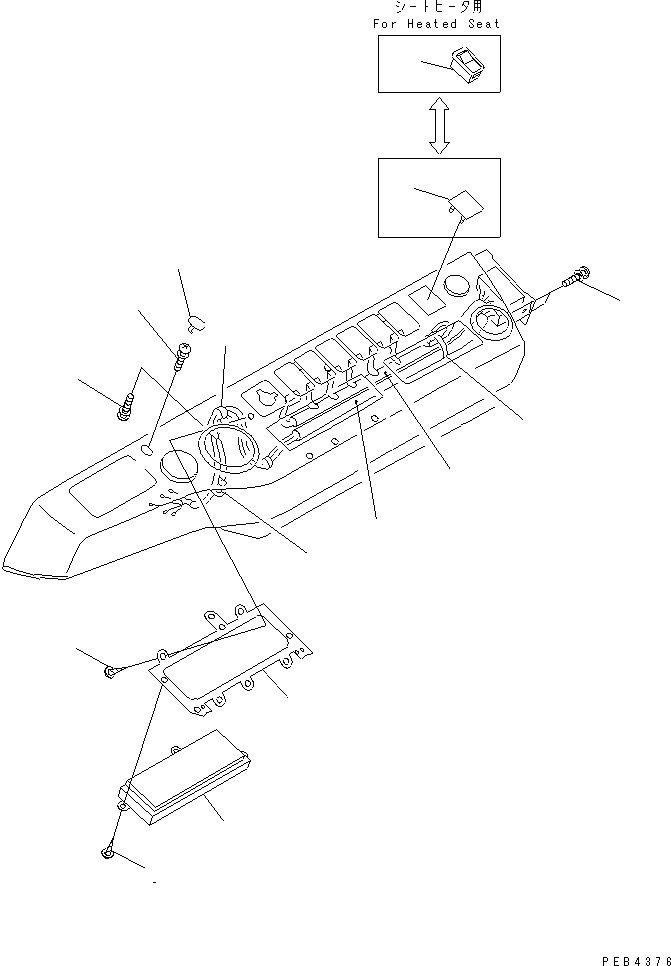 シートヒータ用
For Heated Seat

PEB4376