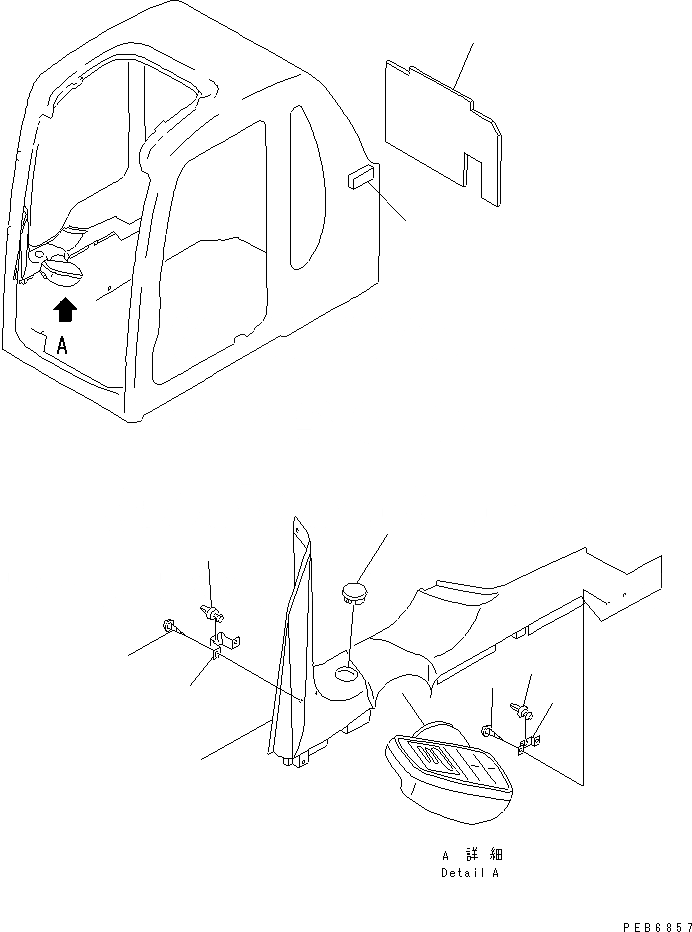 A

A 詳 細
Detail A

PEB6857