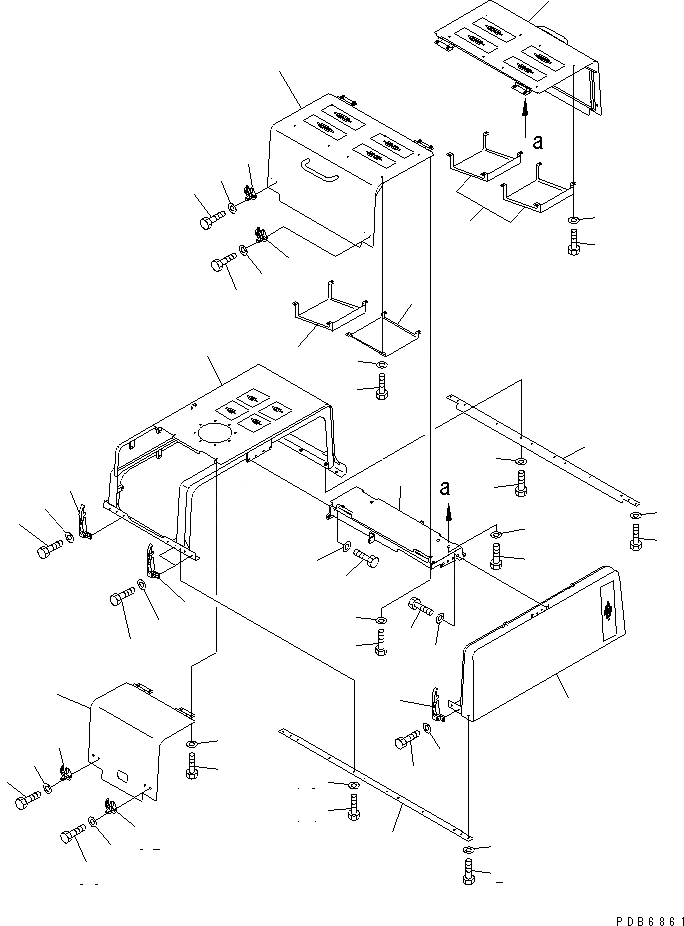 a

a

PDB6861