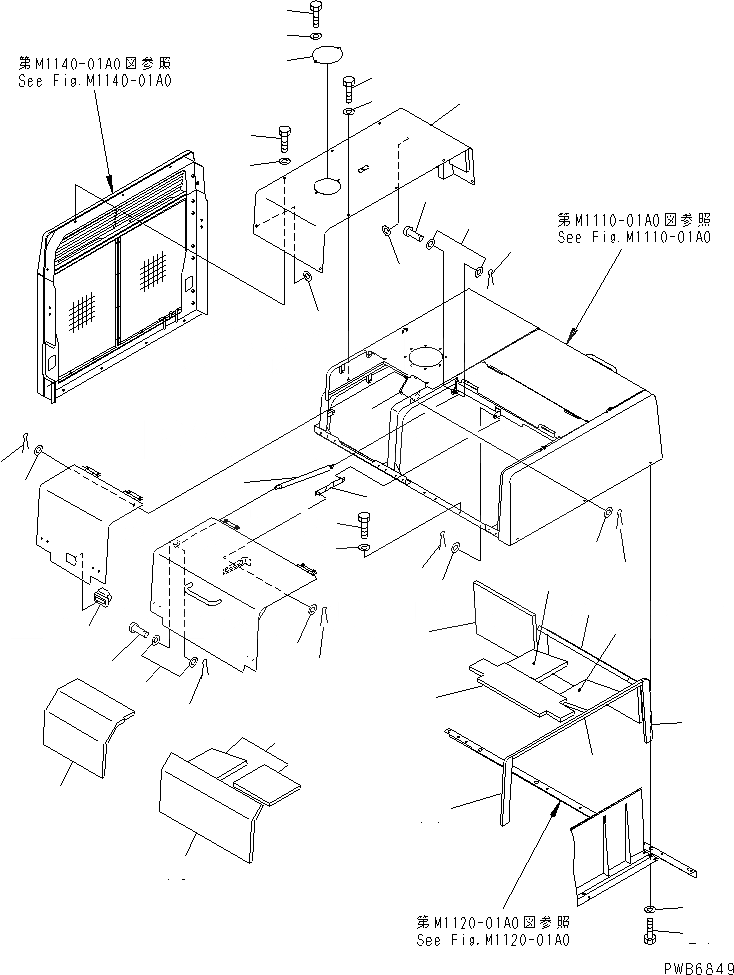 第M1140-01A0図参照
See Fig.M1140-01A0

第M1110-01A0図参照
See Fig.M1110-01A0

第M1120-01A0図参照
See Fig.M1120-01A0

PWB6849